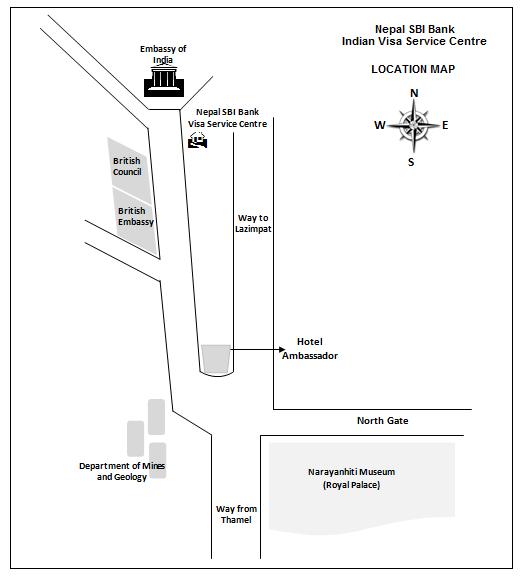 Nepal SBI Bank
Indian Visa Service Centre

LOCATION MAP

N
W
E
S

Embassy of India

Nepal SBI Bank
Visa Service Centre

British Council

British Embassy

Way to Lazimpat

Hotel Ambassador

North Gate

Department of Mines and Geology

Narayanhiti Museum
(Royal Palace)

Way from Thamel